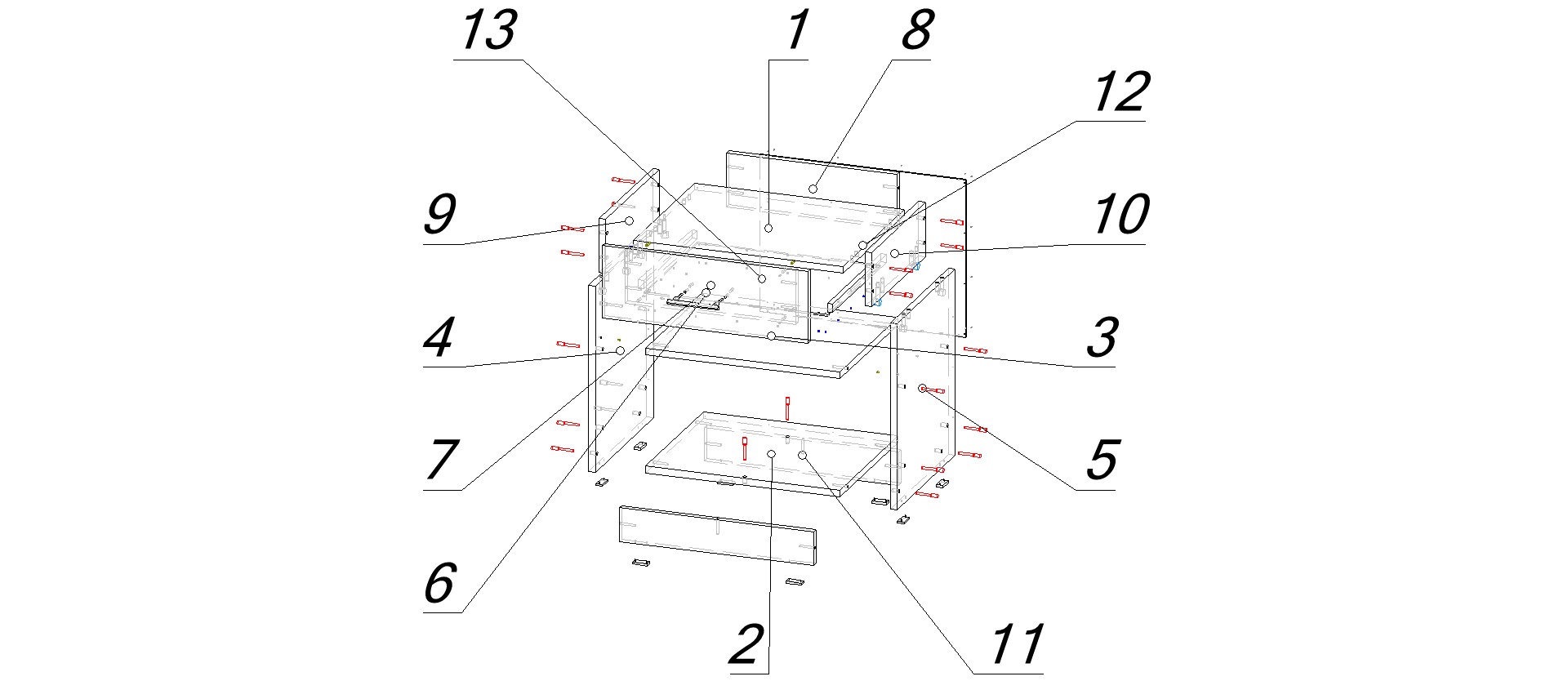 13
1
8
12
9
10
4
3
7
5
6
2
11