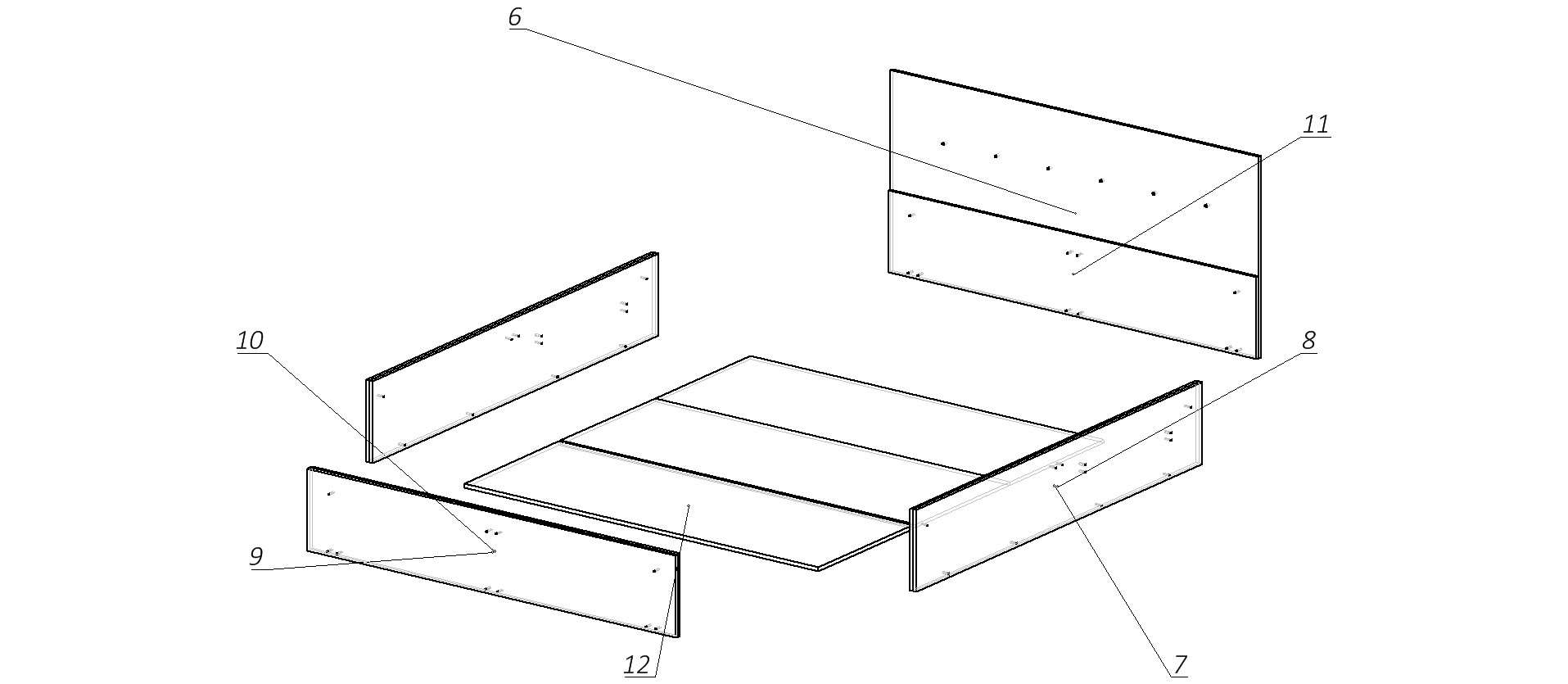 6
11
10
8
9
12
7