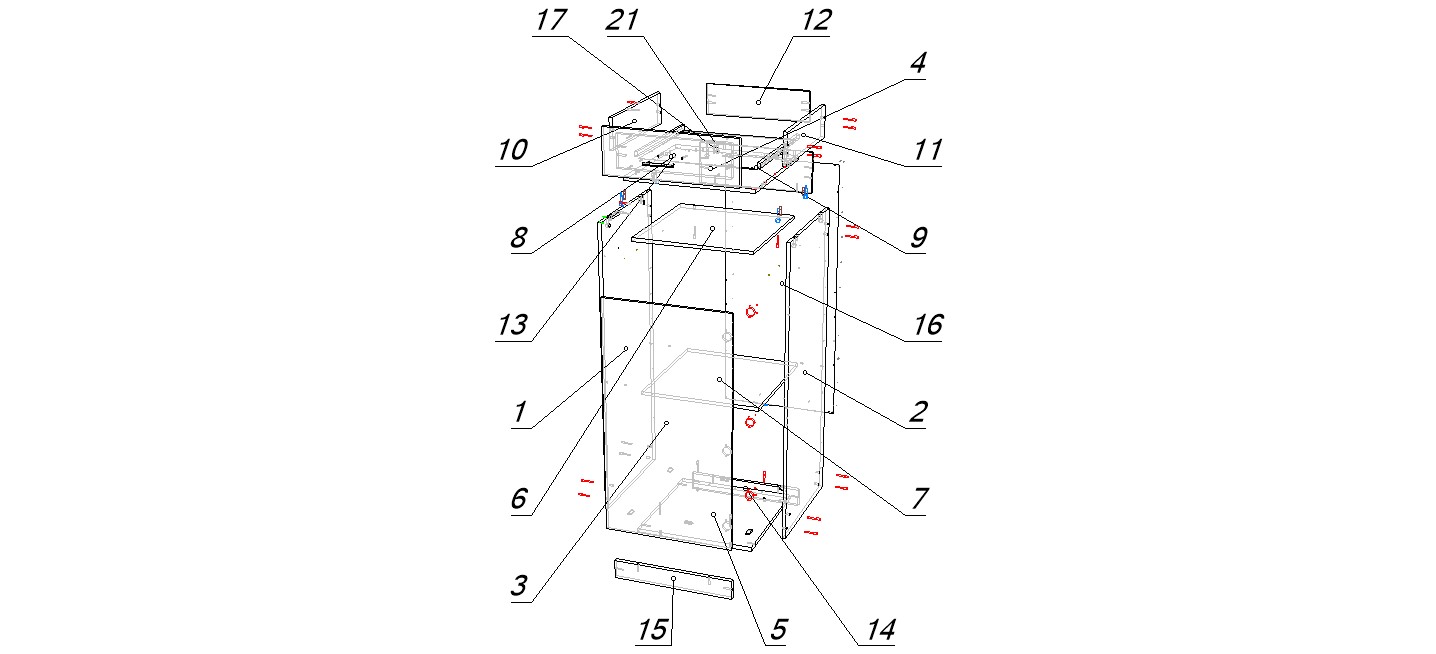 17
21
12
4
10
11
8
9
13
16
1
2
6
7
3
15
5
14