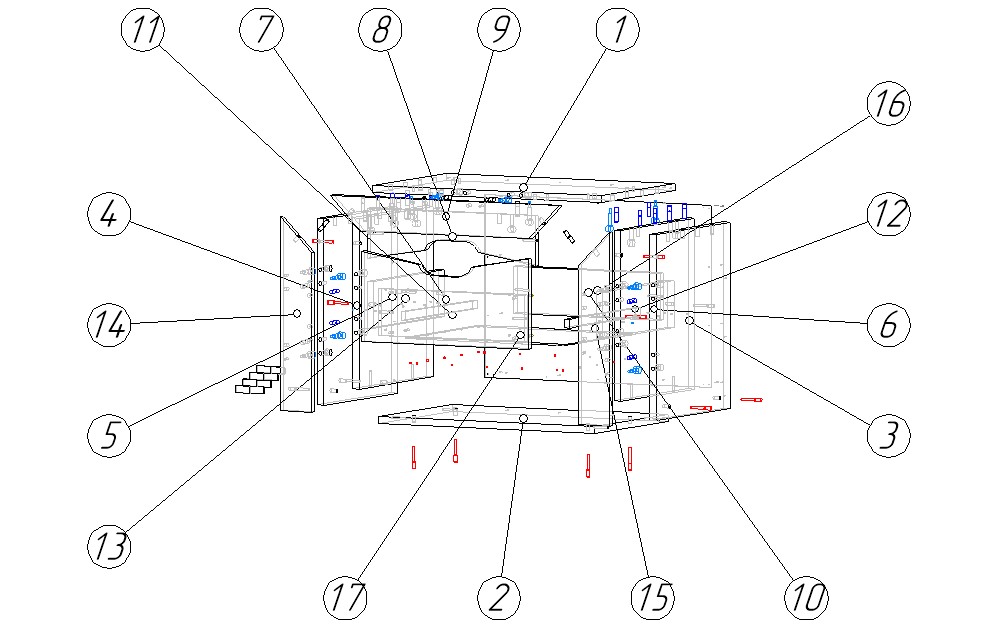 11 7 8 9 1

16

4

12

14

6

5

3

13

17 2 15 10