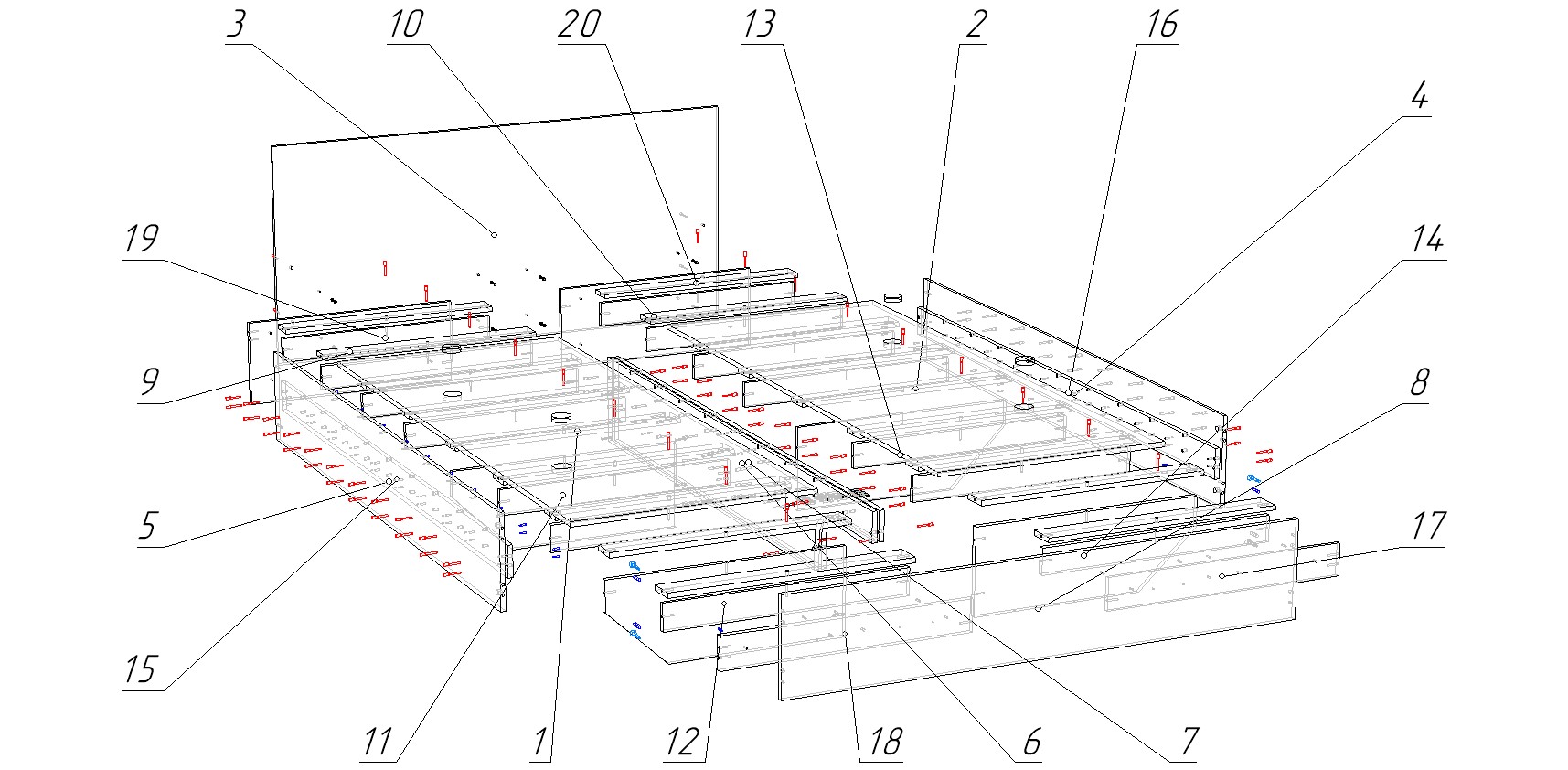 3
10
20
13
2
16
4
19
14
9
8
5
17
15
11
1
12
18
6
7