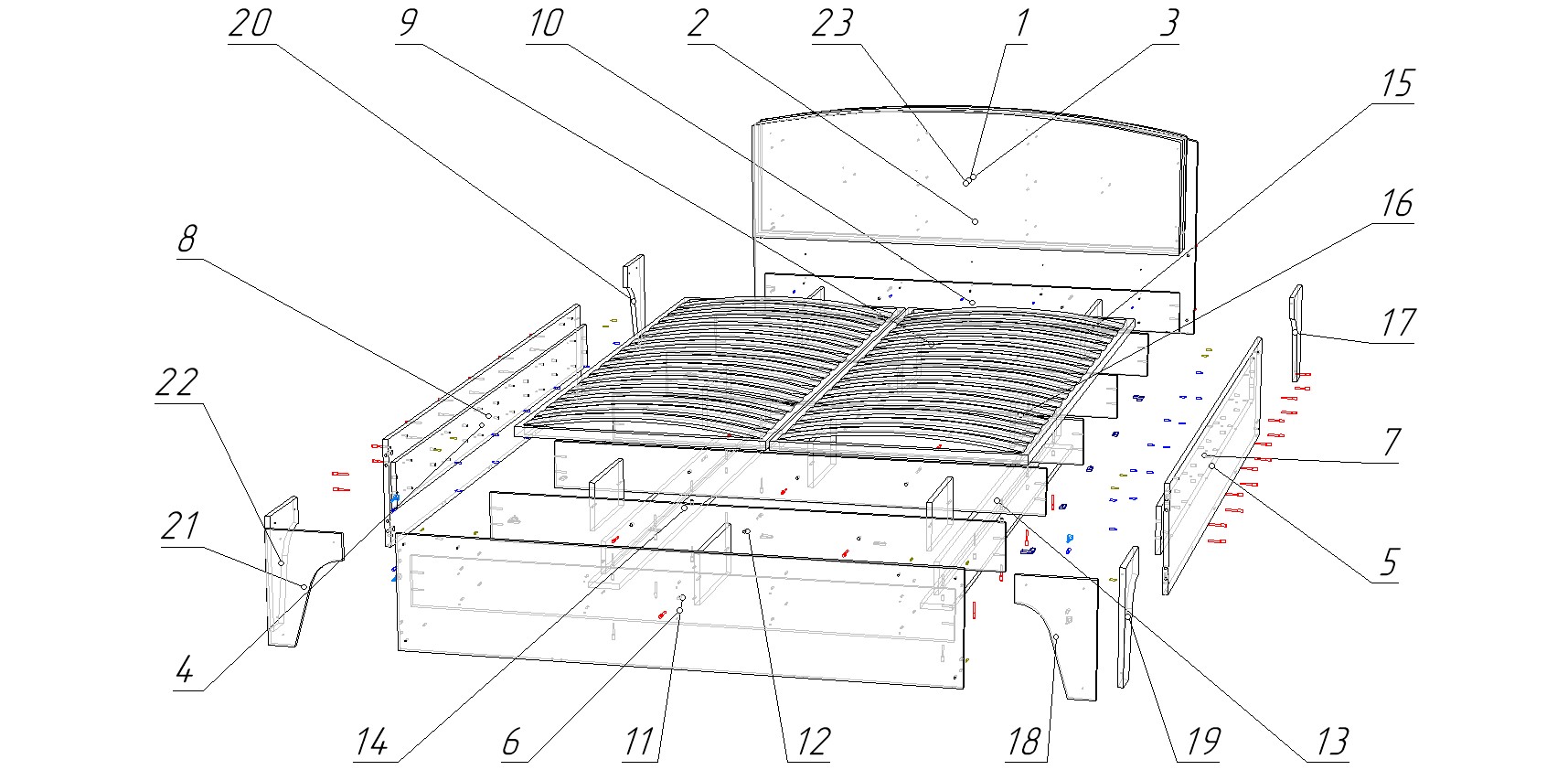 20 9 10 2 23 1 3

15

16

8

17

22

7

21

5

4

14 6 11 12 18 19 13