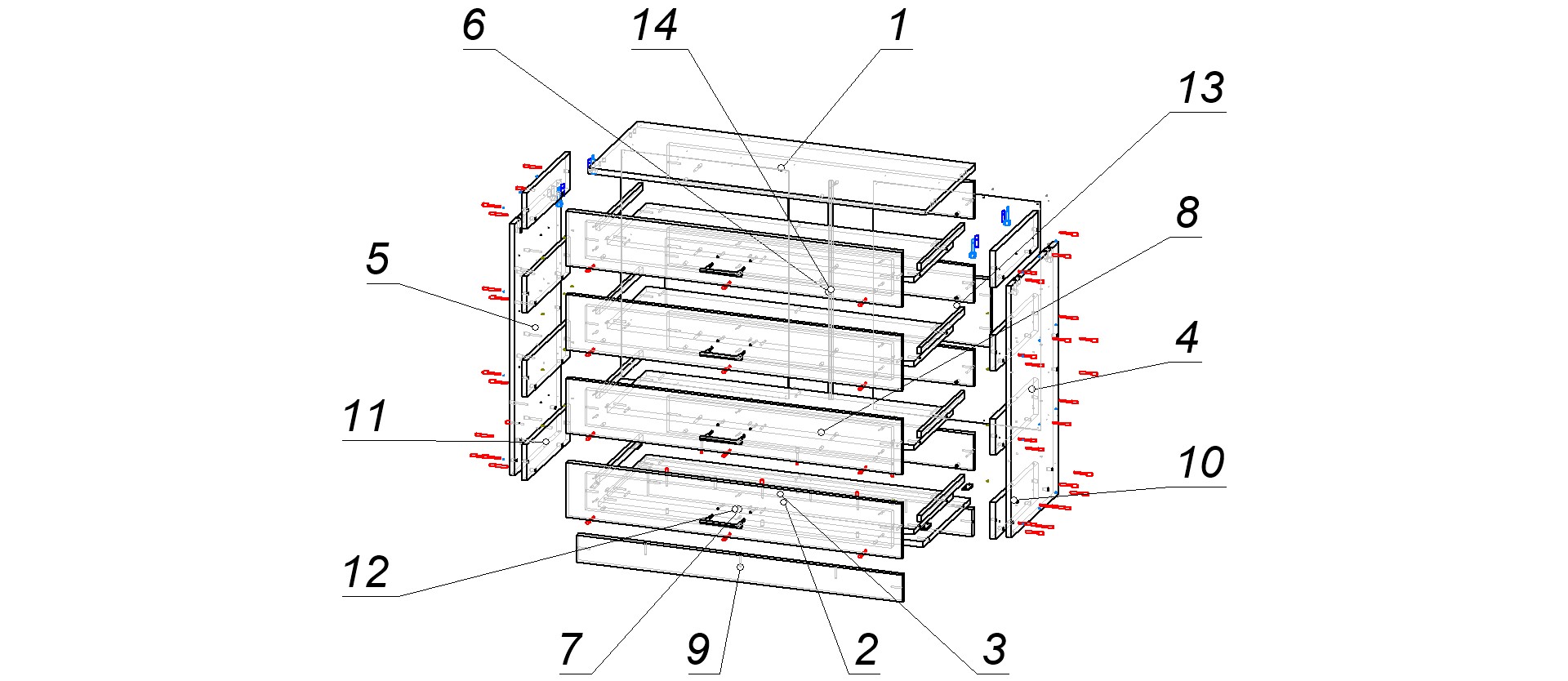 6
14
1
13
8
5
4
11
10
12
7
9
2
3