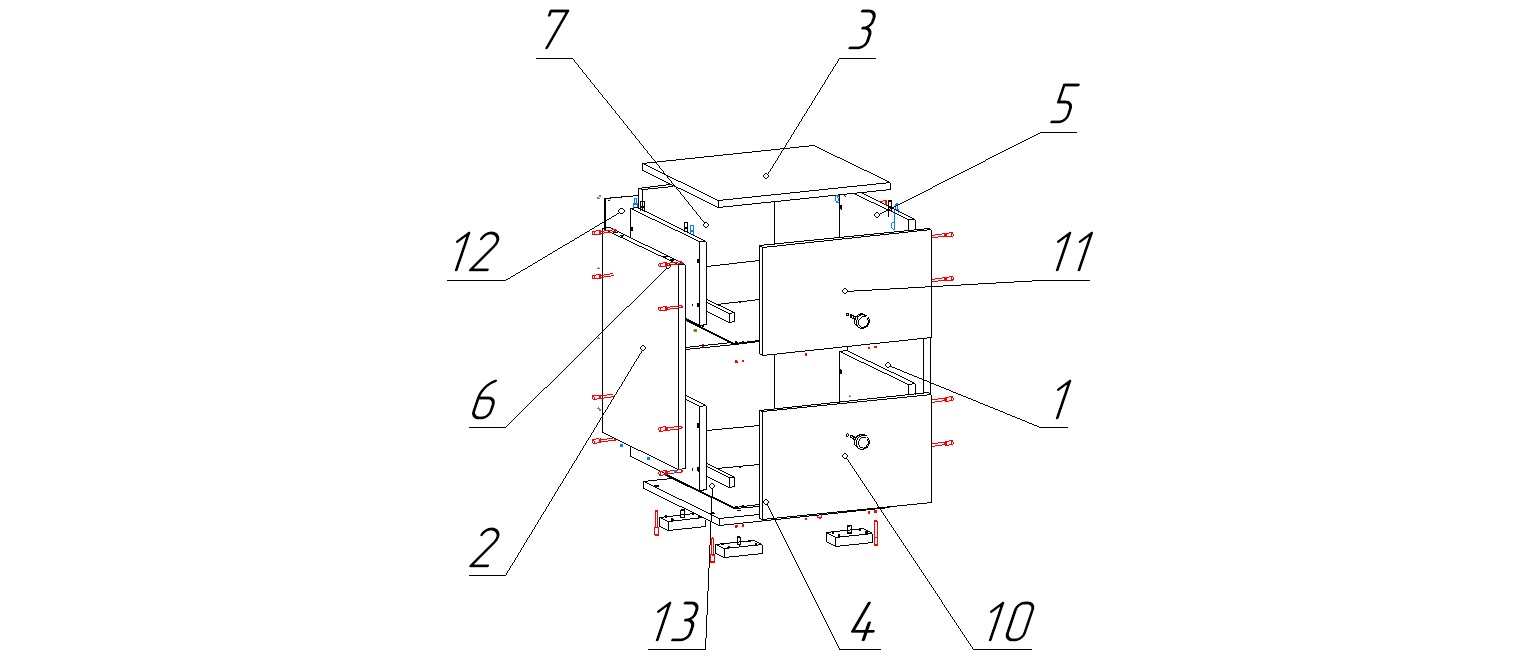 7
3
5
12
11
6
1
2
13
4
10