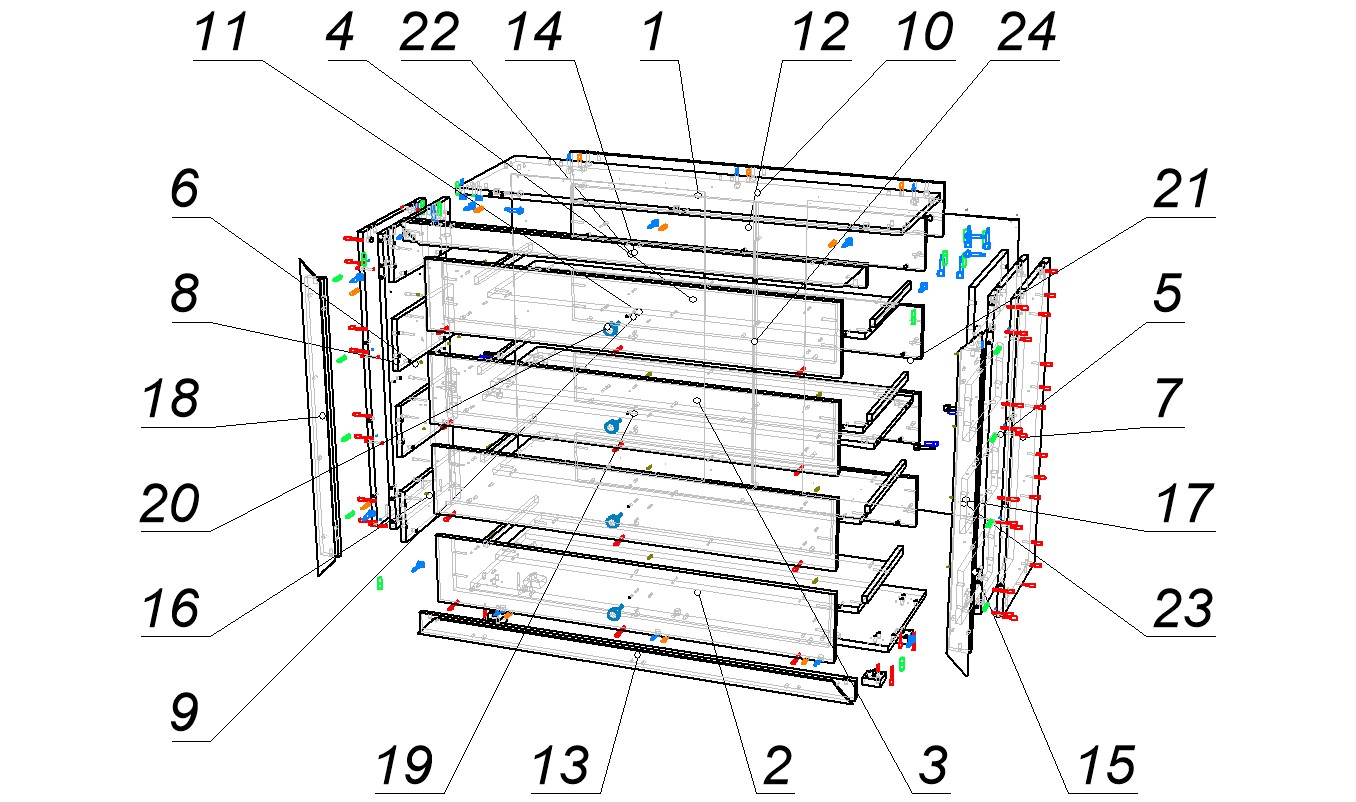 11 4 22 14 1 12 10 24

6

8

18

20

16

9

21

5

7

17

23

19 13 2 3 15