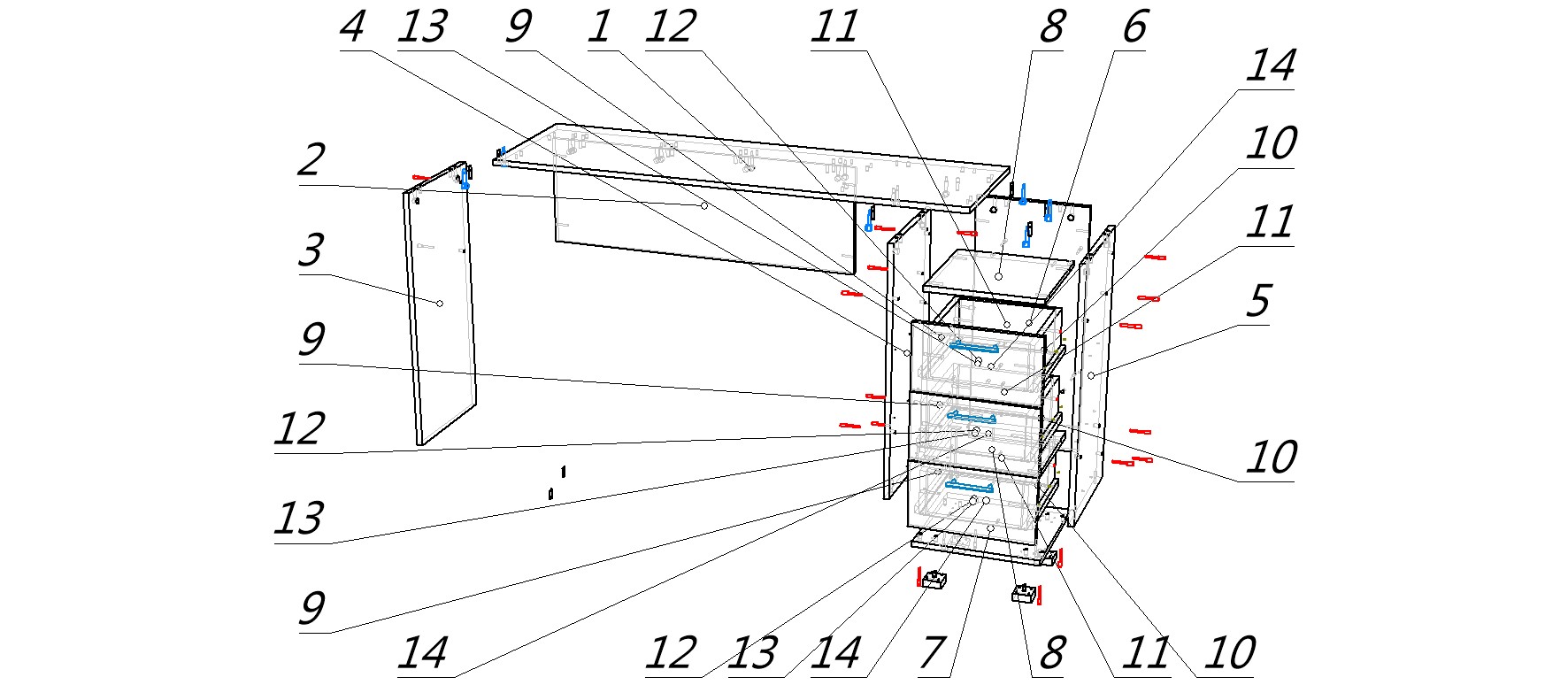 4 13 9 1 12 11 8 6

14

10

11

5

10

2

3

9

12

13

9

14

12 13 14 7 8 11 10