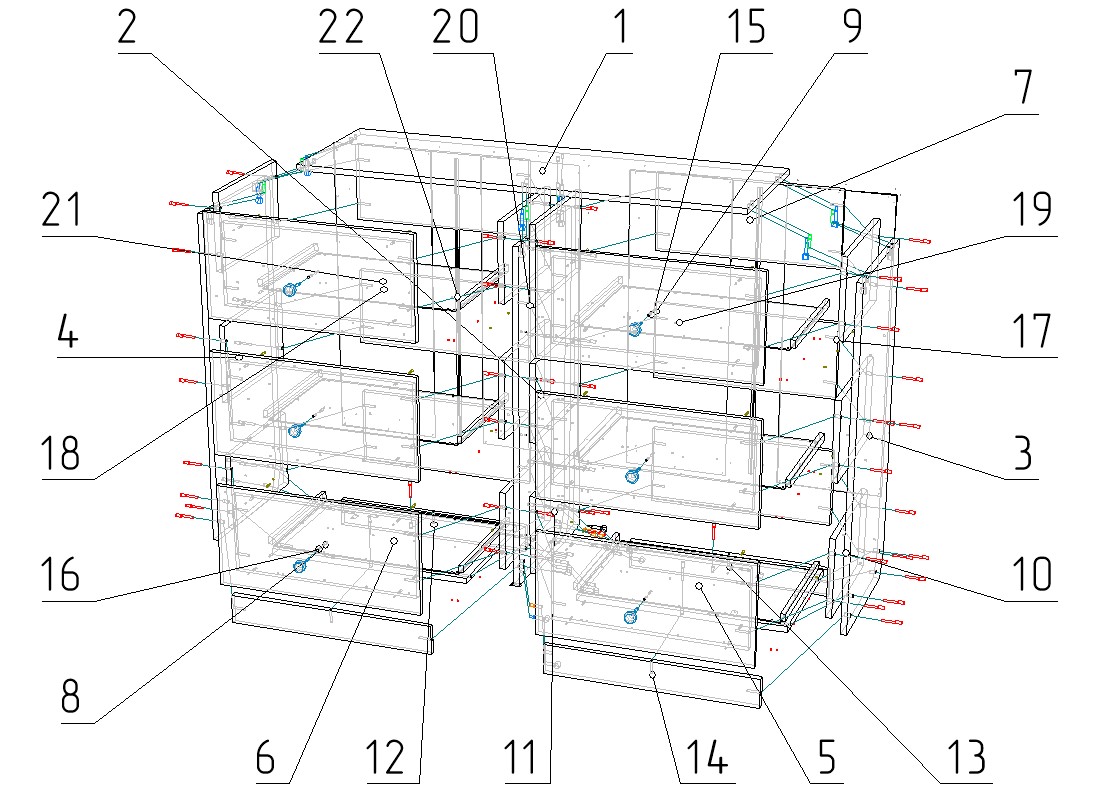 2
22
20
1
15
9
7
21
19
4
17
18
3
16
10
8
6
12
11
14
5
13