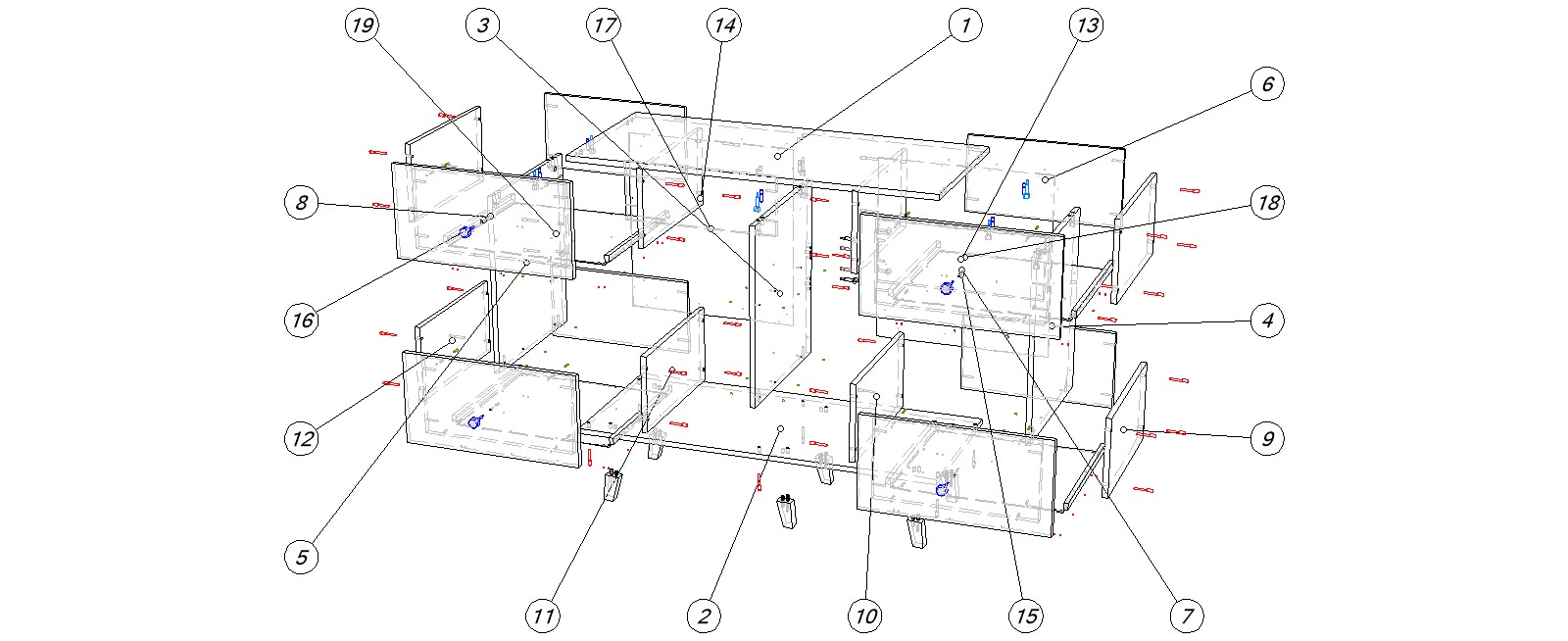 19
3
17
14
1
13
6
8
18
16
4
12
9
5
11
2
10
15
7