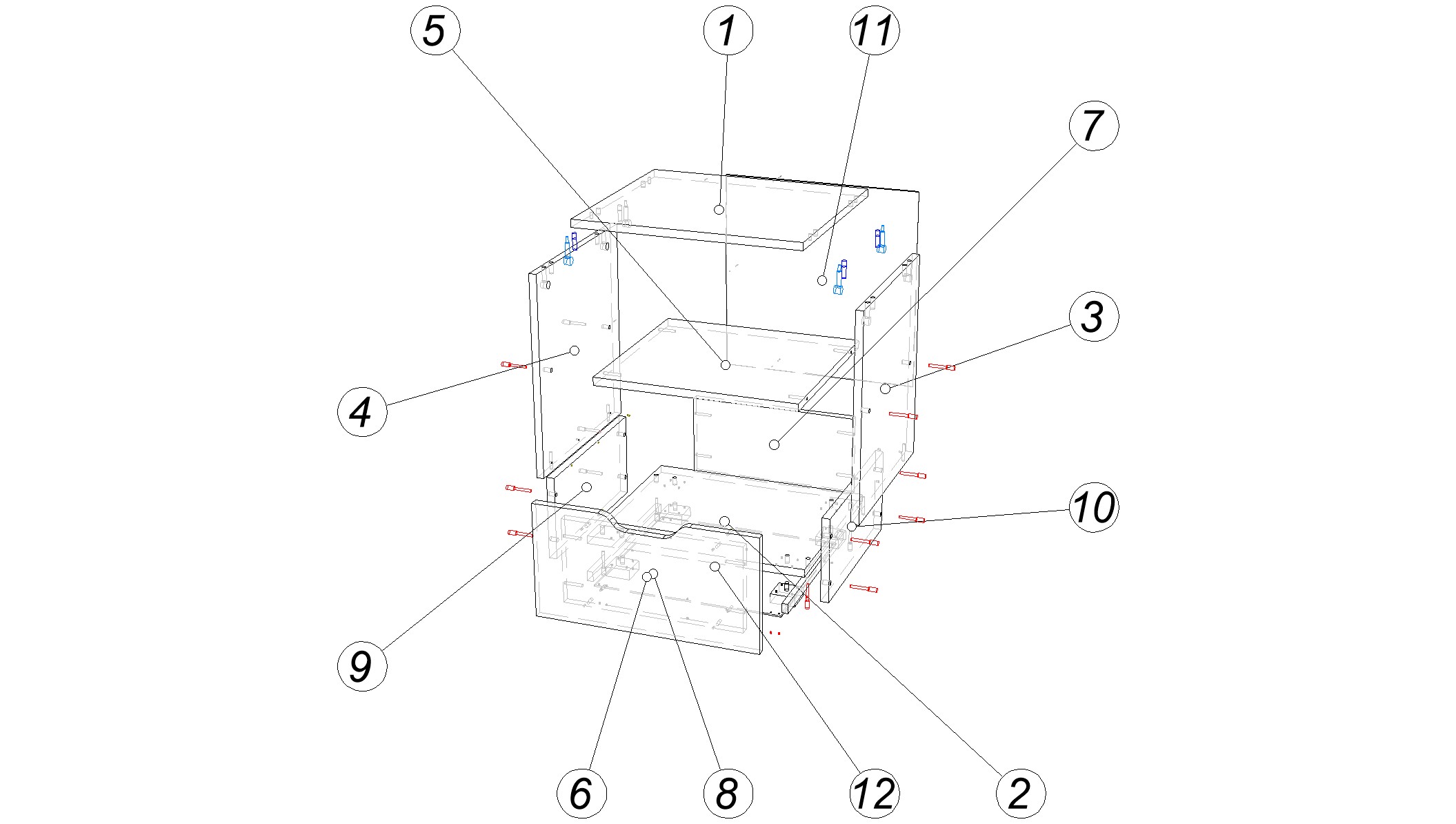 5
1
11
7
3
4
10
9
6
8
12
2