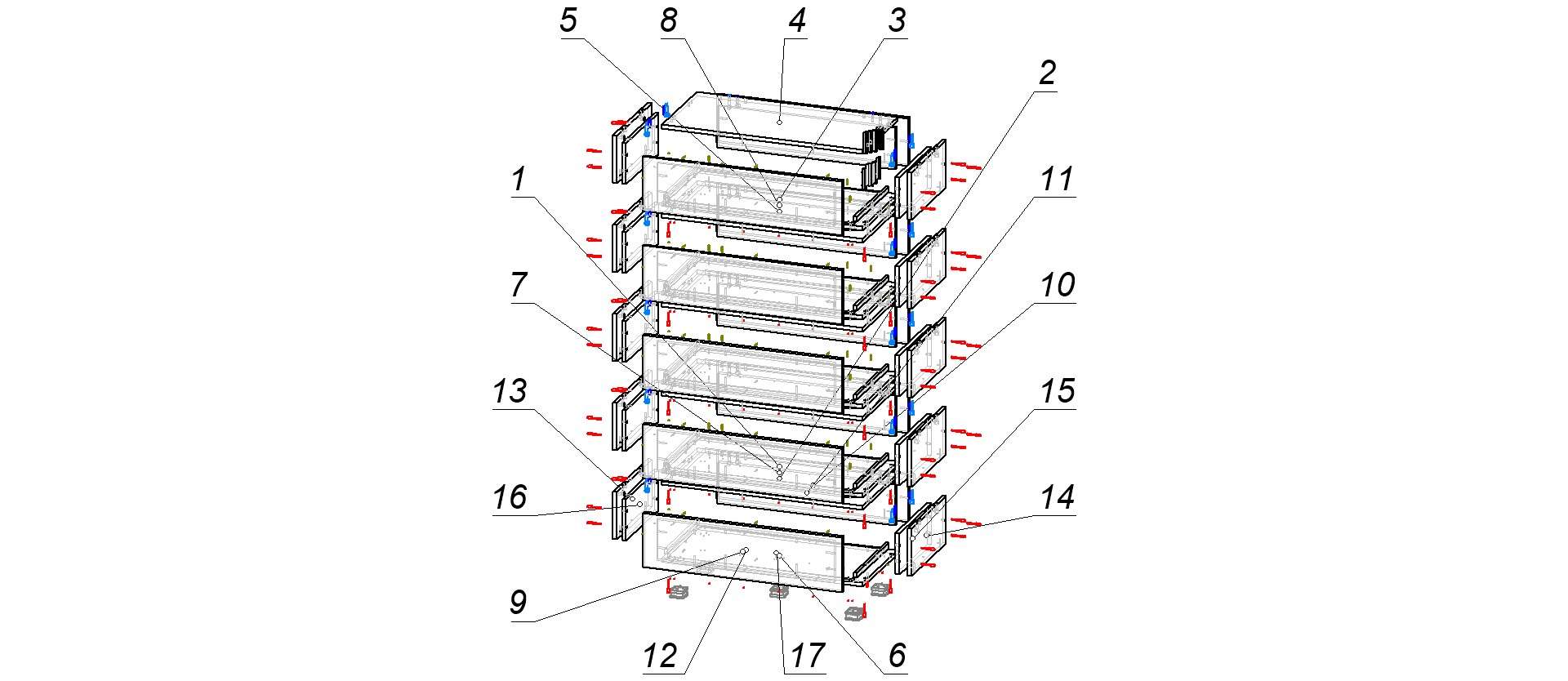 5
8
4
3
2
1
11
7
10
13
15
16
14
9
12
17
6