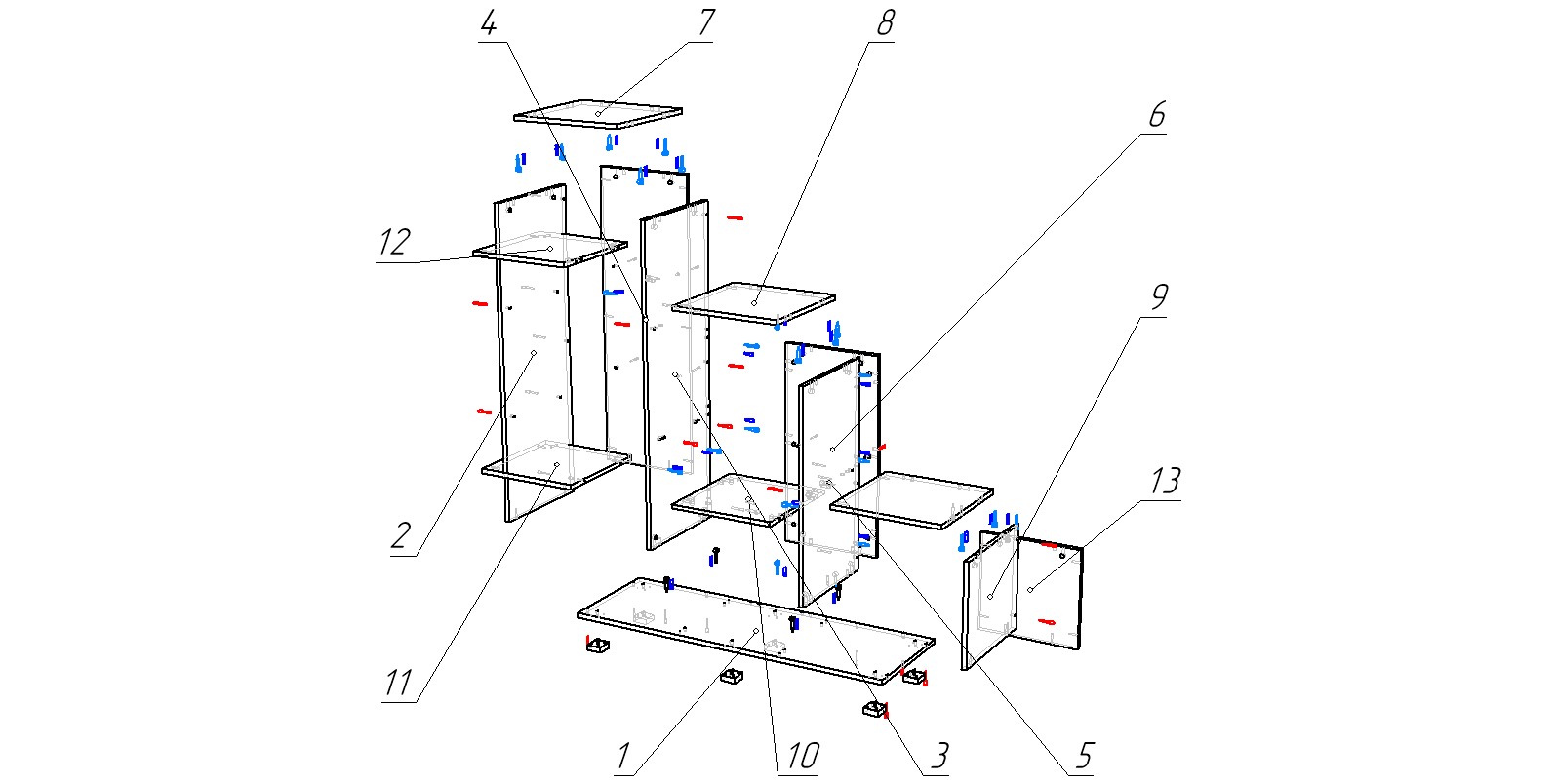 4
7
8
6
12
9
13
2
11
1
10
3
5