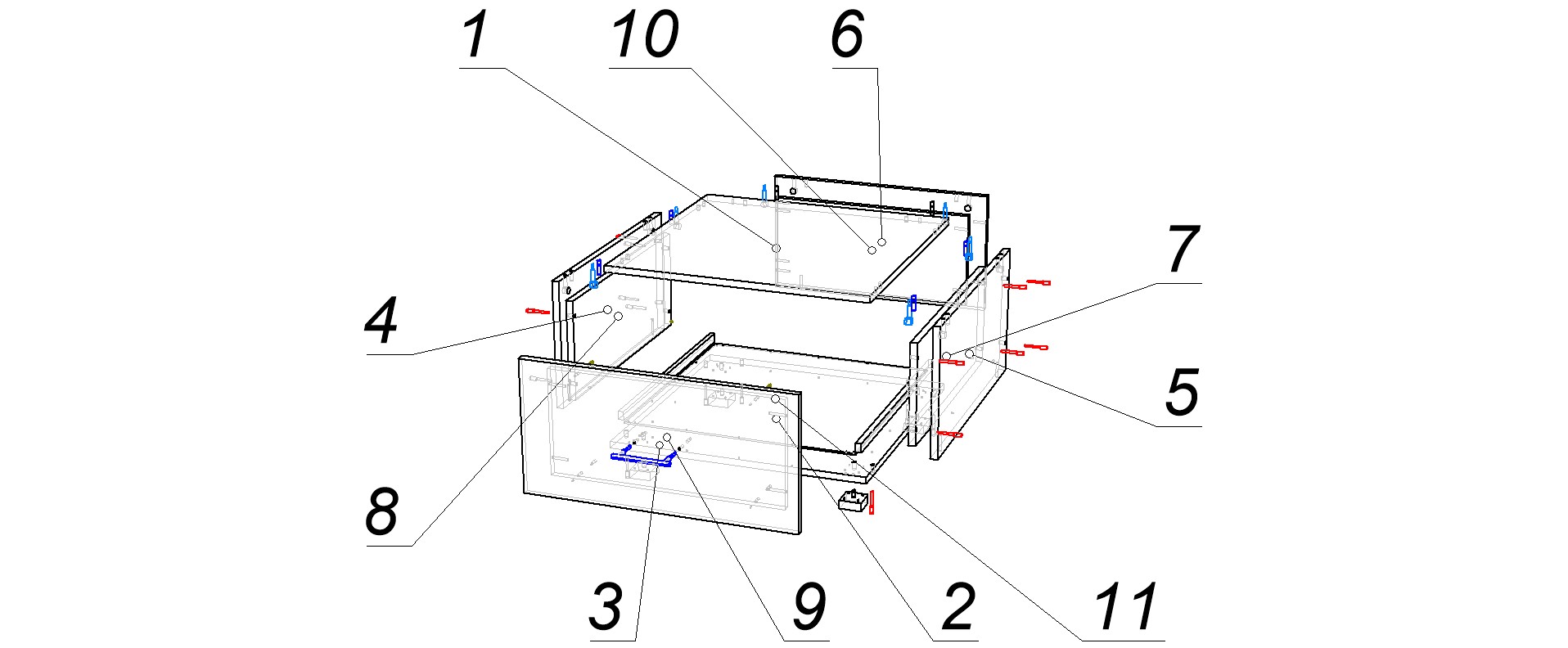 1
10
6
7
4
5
8
3
9
2
11