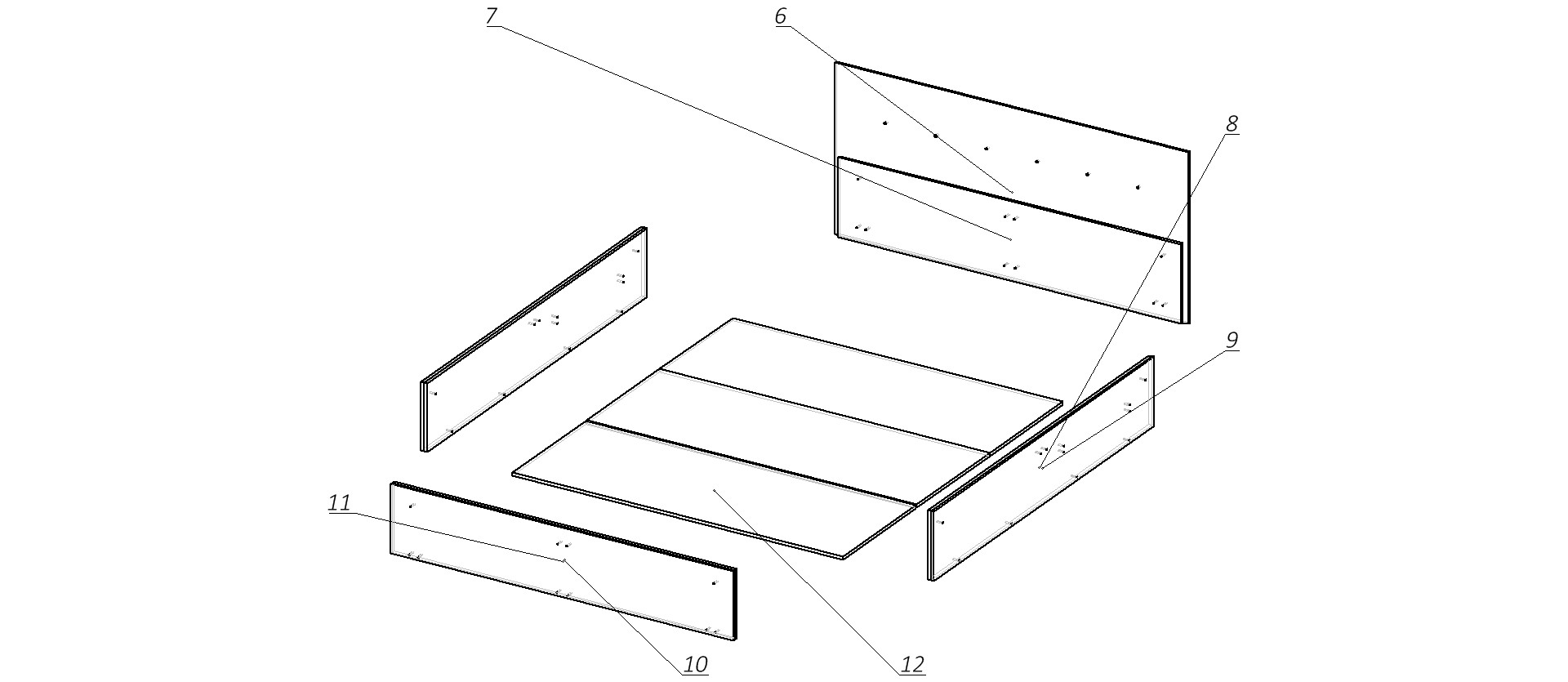 7
6
8
9
11
10
12