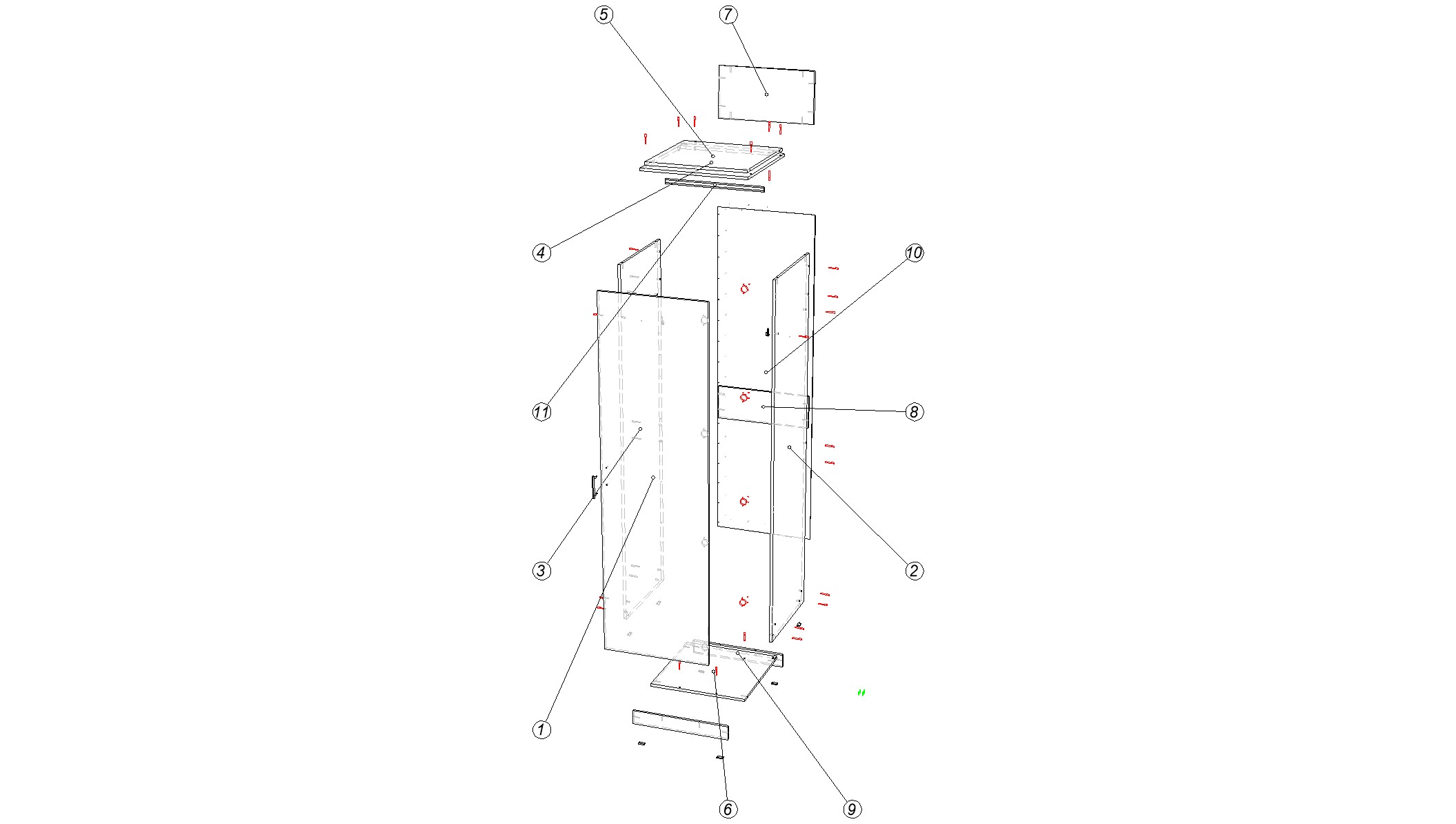 5
7
4
10
11
8
3
2
1
6
9